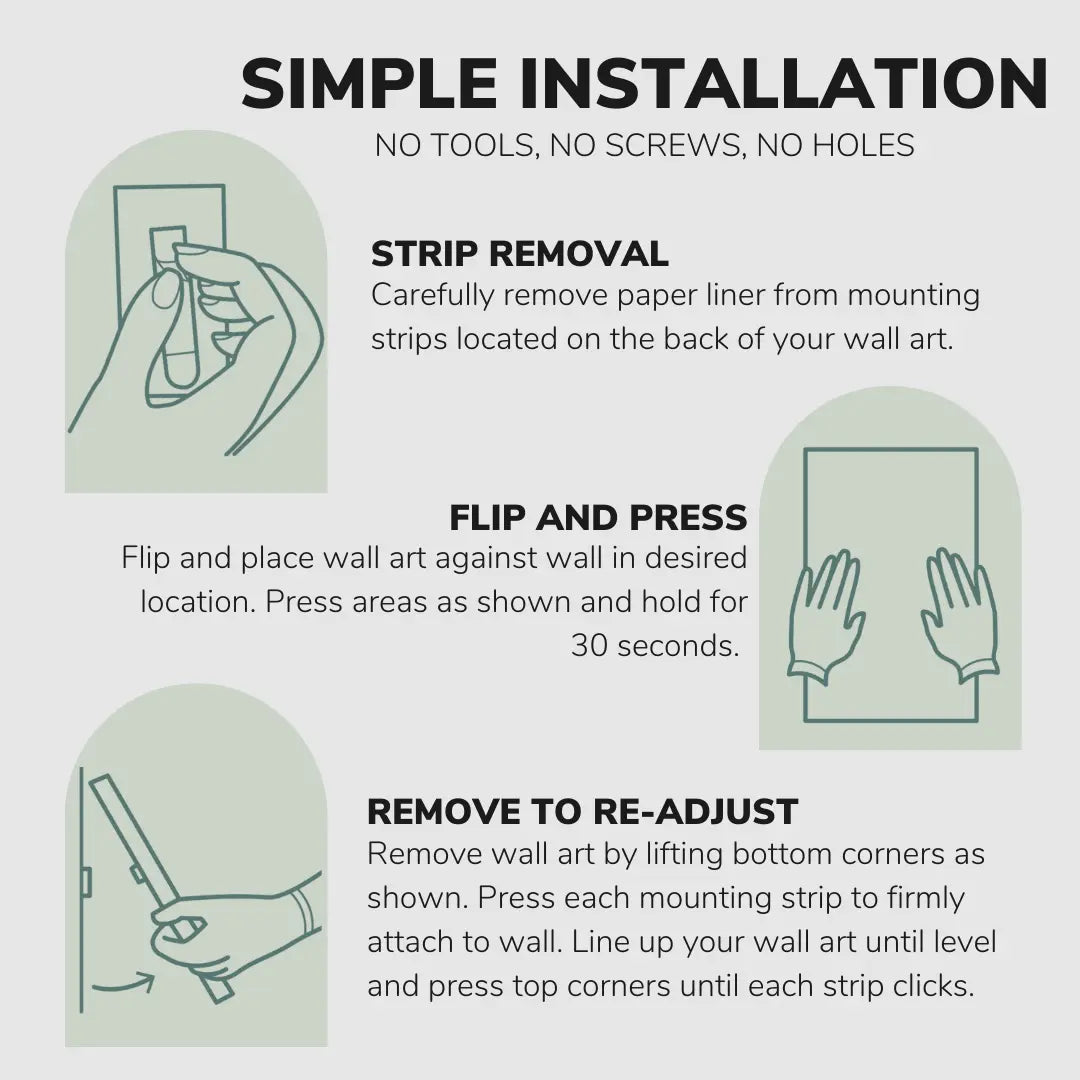 SIMPLE INSTALLATION
NO TOOLS, NO SCREWS, NO HOLES

STRIP REMOVAL
Carefully remove paper liner from mounting strips located on the back of your wall art.

FLIP AND PRESS
Flip and place wall art against wall in desired location. Press areas as shown and hold for 30 seconds.

REMOVE TO RE-ADJUST
Remove wall art by lifting bottom corners as shown. Press each mounting strip to firmly attach to wall. Line up your wall art until level and press top corners until each strip clicks.