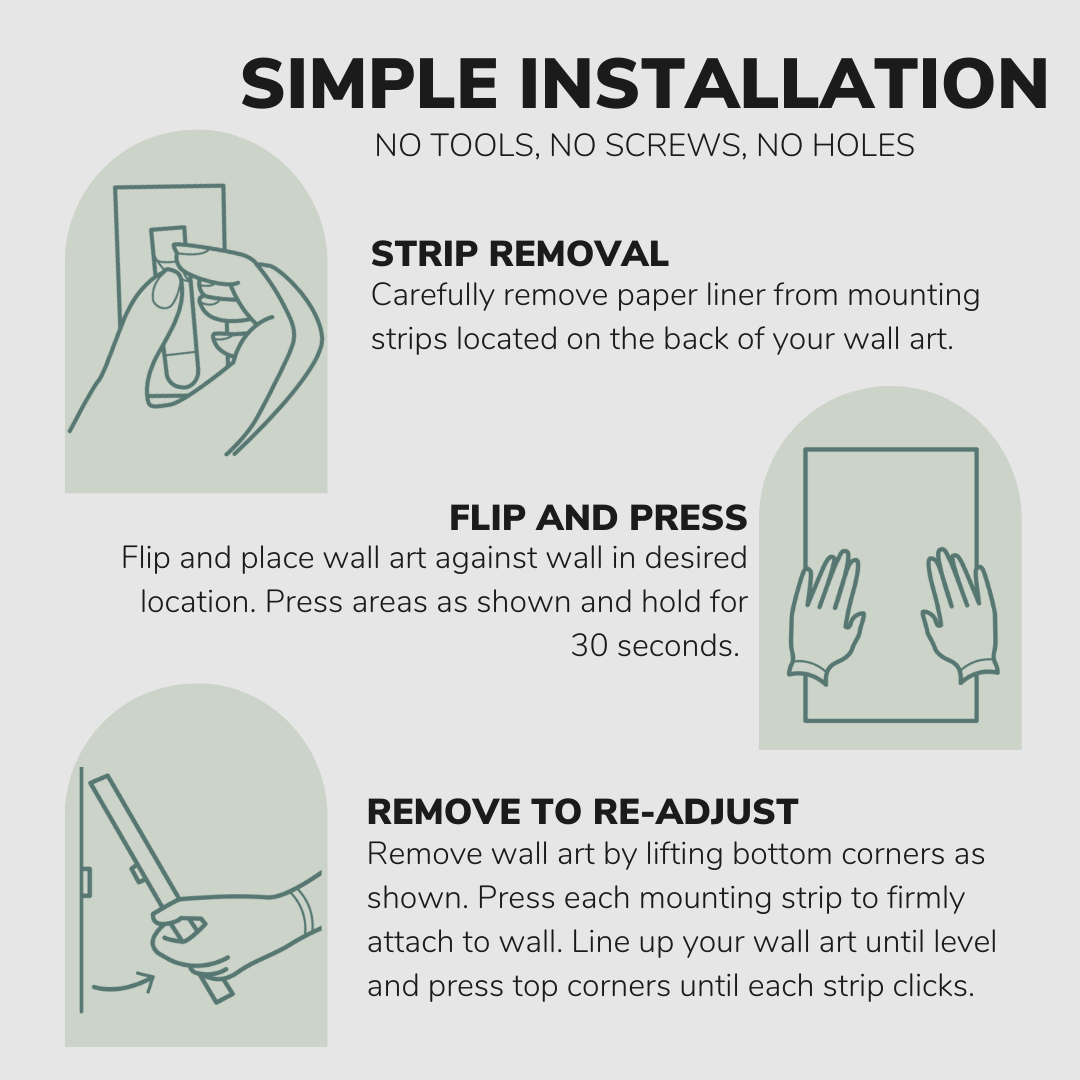 SIMPLE INSTALLATION

NO TOOLS, NO SCREWS, NO HOLES

STRIP REMOVAL

Carefully remove paper liner from mounting strips located on the back of your wall art.

FLIP AND PRESS

Flip and place wall art against wall in desired location. Press areas as shown and hold for 30 seconds.

REMOVE TO RE-ADJUST

Remove wall art by lifting bottom corners as shown. Press each mounting strip to firmly attach to wall. Line up your wall art until level and press top corners until each strip clicks.