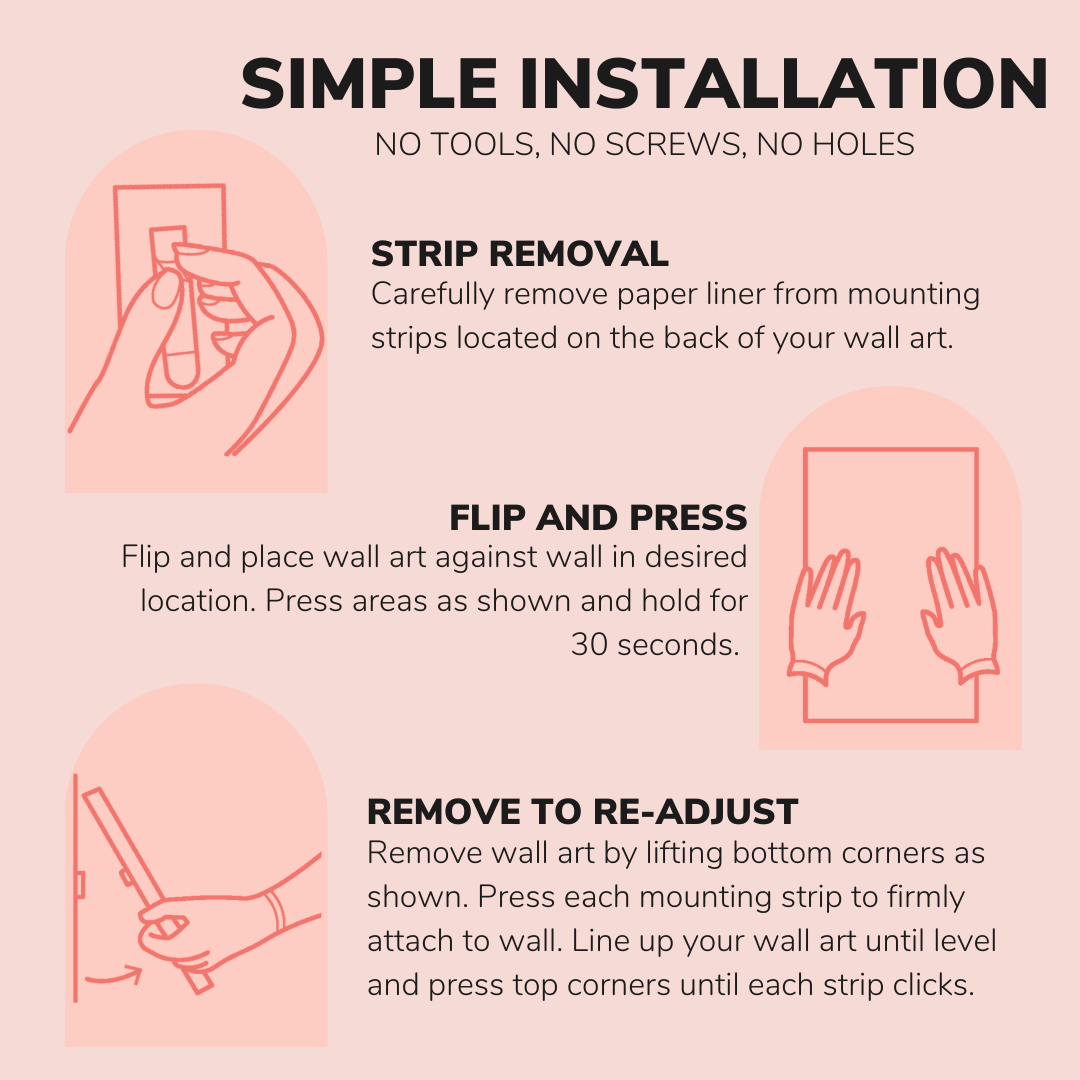 SIMPLE INSTALLATION

NO TOOLS, NO SCREWS, NO HOLES

STRIP REMOVAL

Carefully remove paper liner from mounting strips located on the back of your wall art.

FLIP AND PRESS

Flip and place wall art against wall in desired location. Press areas as shown and hold for 30 seconds.

REMOVE TO RE-ADJUST

Remove wall art by lifting bottom corners as shown. Press each mounting strip to firmly attach to wall. Line up your wall art until level and press top corners until each strip clicks.